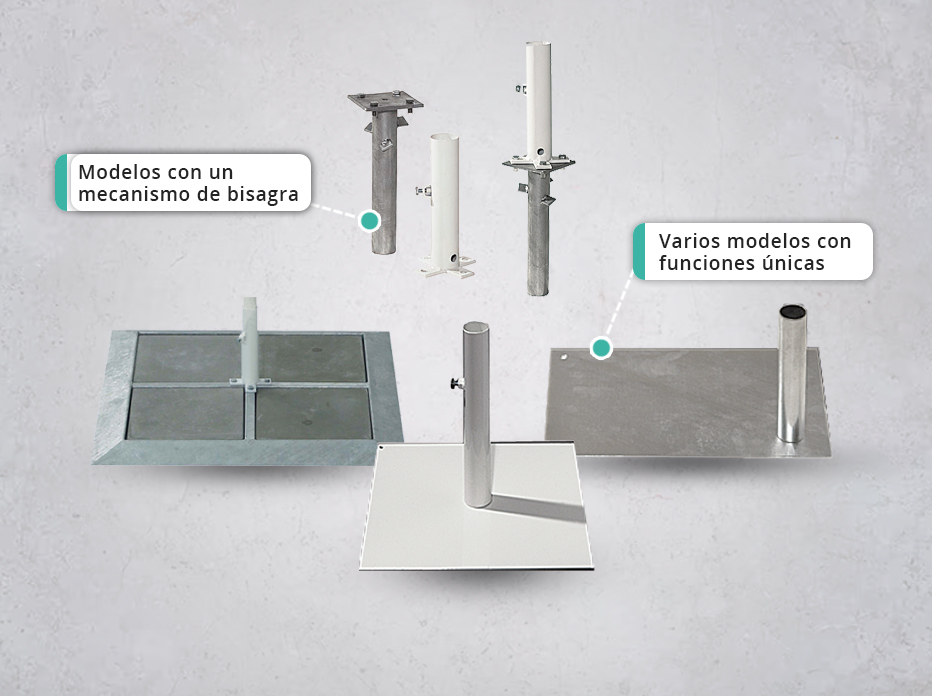 Modelos con un mecanismo de bisagra

Varios modelos con funciones únicas