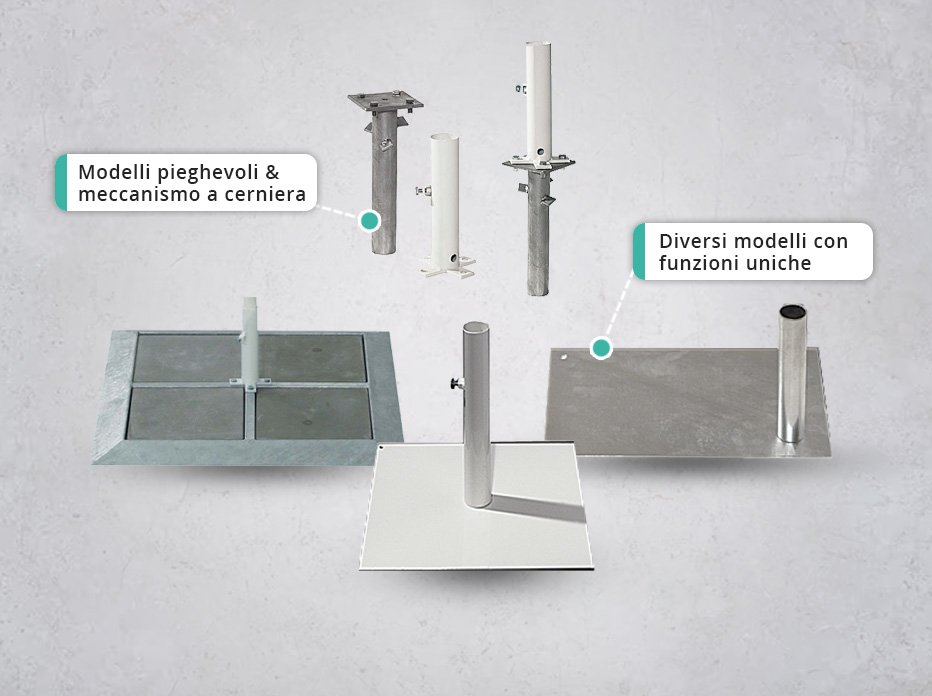 Modelli pieghevoli & meccanismo a cerniera

Diversi modelli con funzioni uniche